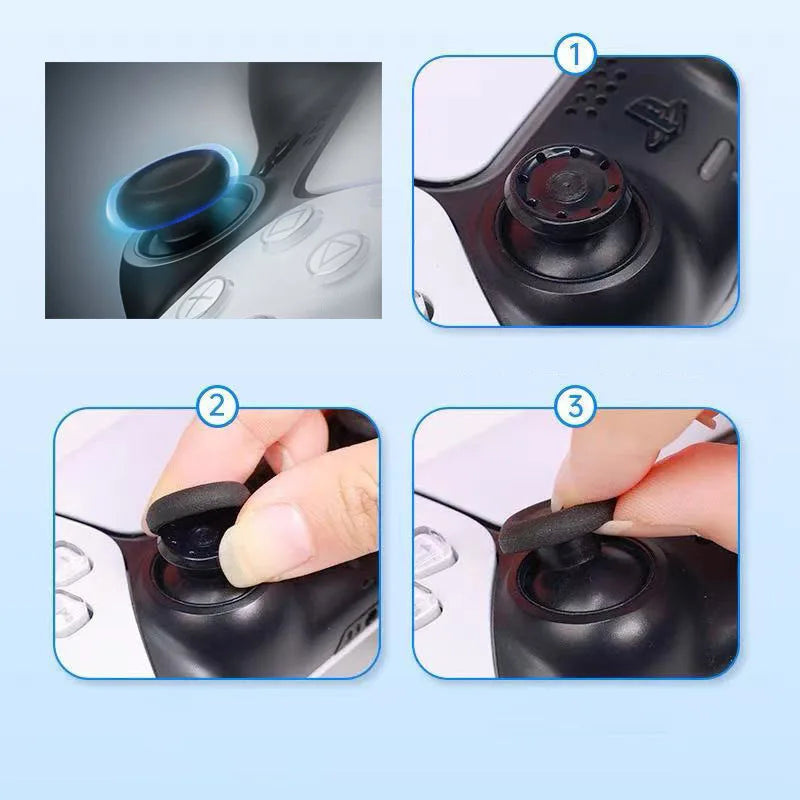 1

2

3